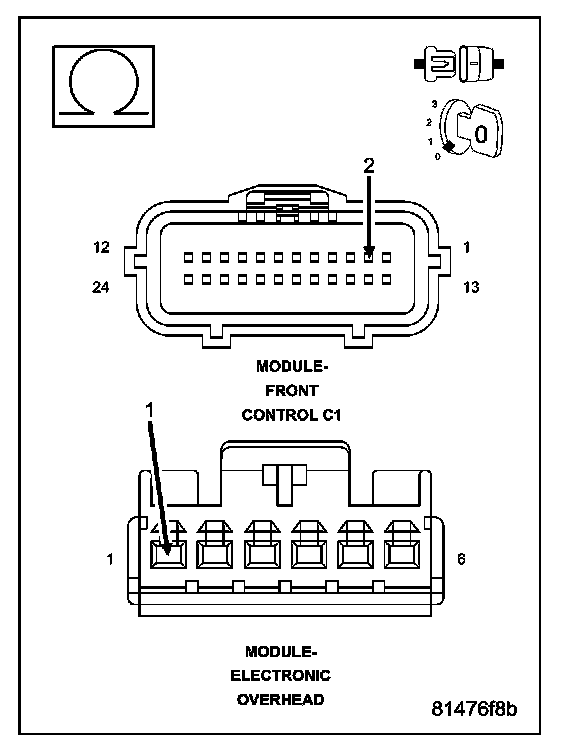 Ω

3
2
1
0
0

2

12
1
24
13

MODULE-
FRONT
CONTROL C1

1

1
6

MODULE-
ELECTRONIC
OVERHEAD

81476f8b