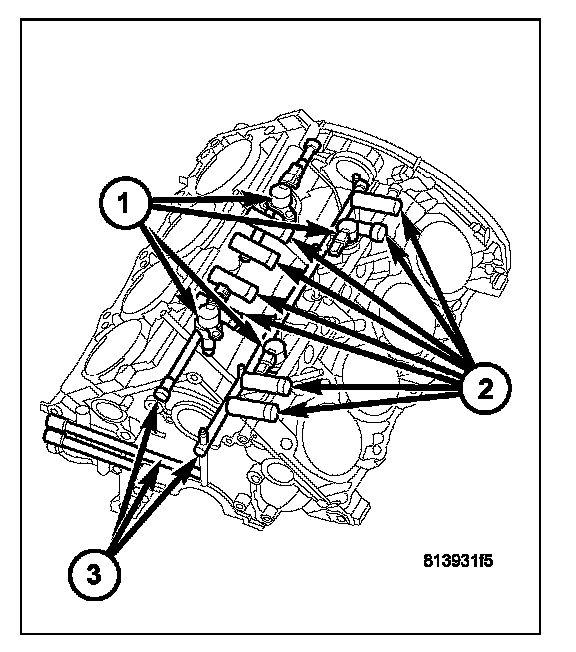 1
2
3
813931f5