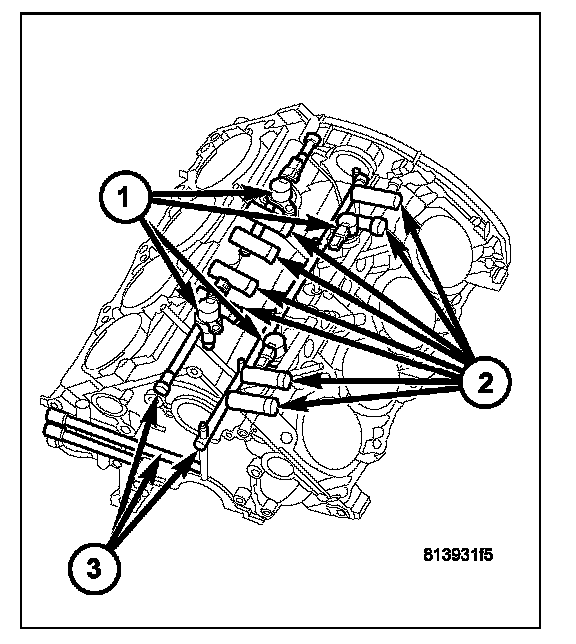 1
2
3
813931f5