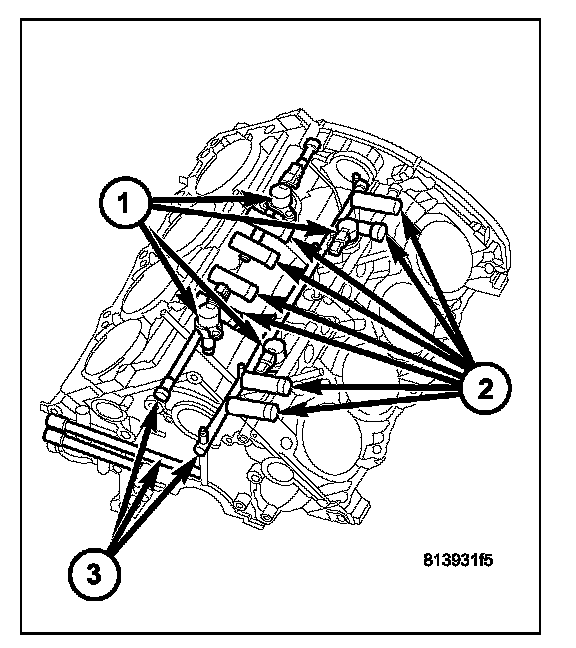 1
2
3
813931f5