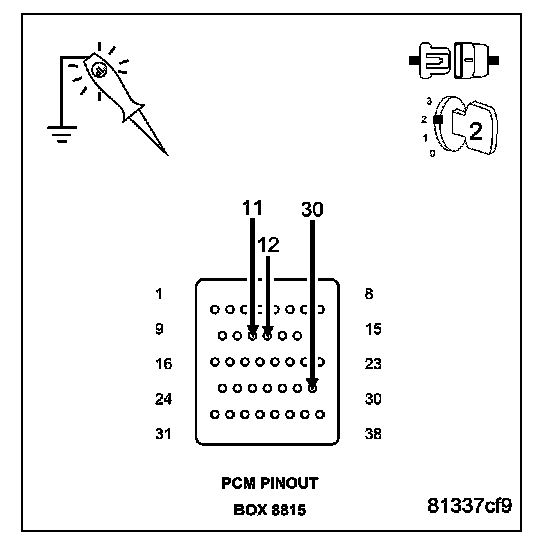 3
2
1
0
2

11
30
12

1
8
9
15
16
23
24
30
31
38

PCM PINOUT

BOX 8815

81337cf9