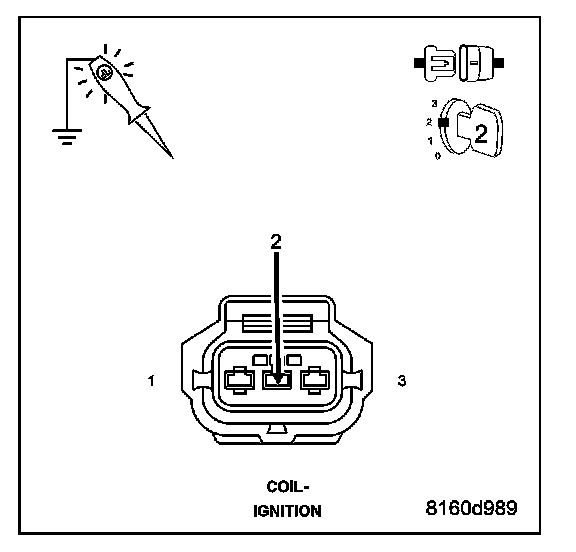 3
2
1
0
2

2

1

3

COIL-
IGNITION

8160d989