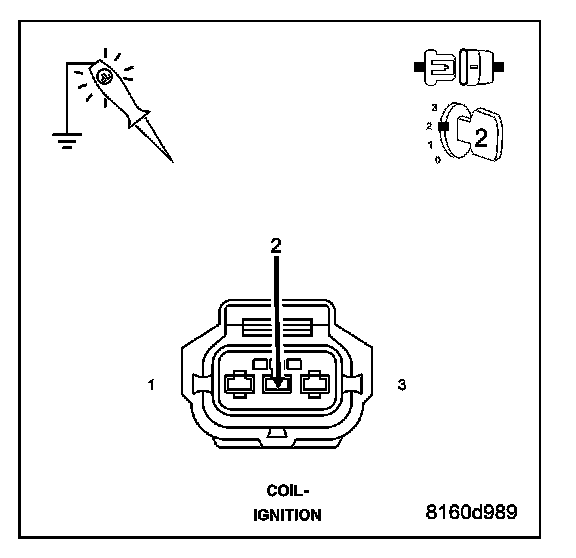 3
2
1
0
2

2

1

3

COIL-
IGNITION

8160d989