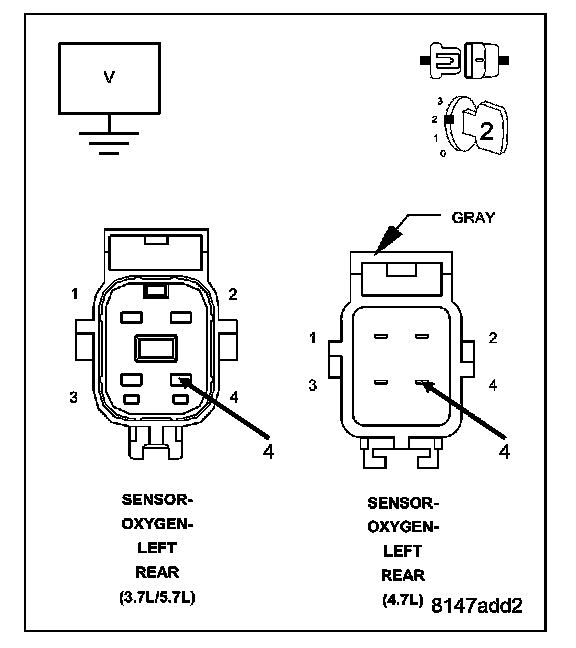 V

3
2
1
0
2

GRAY

1
2
3
4
4

1
2
3
4
4

SENSOR-
OXYGEN-
LEFT
REAR
(3.7L/5.7L)

SENSOR-
OXYGEN-
LEFT
REAR
(4.7L)

8147add2