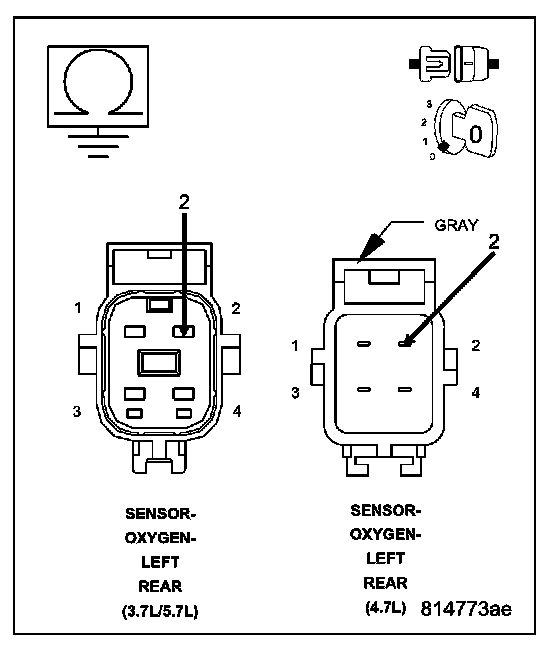 3
2
1
0
0

2
1
2
3
4

GRAY
2
1
2
3
4

SENSOR-
OXYGEN-
LEFT
REAR
(3.7L/5.7L)

SENSOR-
OXYGEN-
LEFT
REAR
(4.7L)

814773ae