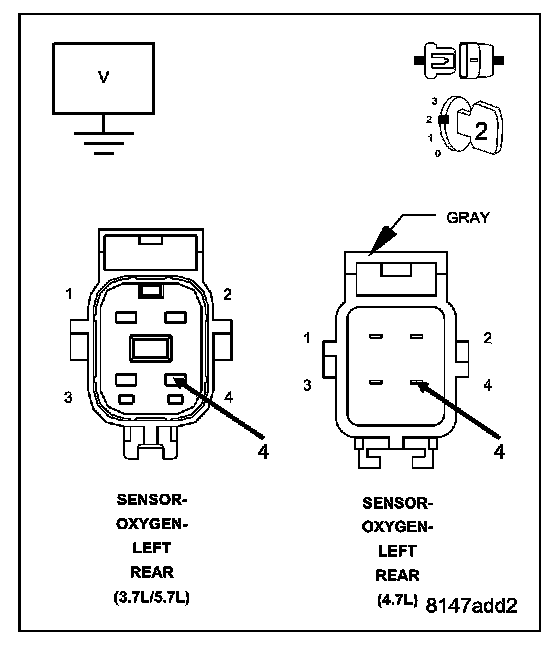 V

3
2
1
0
2

GRAY

1
2
3
4
4

1
2
3
4
4

SENSOR-
OXYGEN-
LEFT
REAR
(3.7L/5.7L)

SENSOR-
OXYGEN-
LEFT
REAR
(4.7L)

8147add2