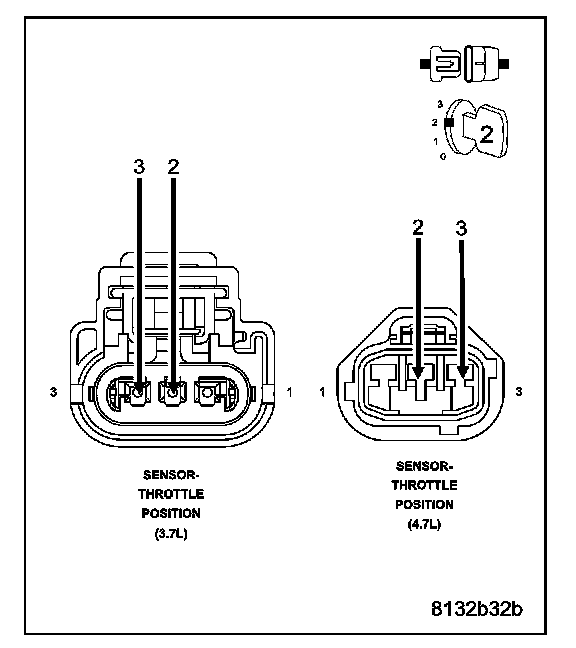 3
2
1
0
2

3 2

3 1

SENSOR-
THROTTLE
POSITION
(3.7L)

2 3

1 3

SENSOR-
THROTTLE
POSITION
(4.7L)

8132b32b