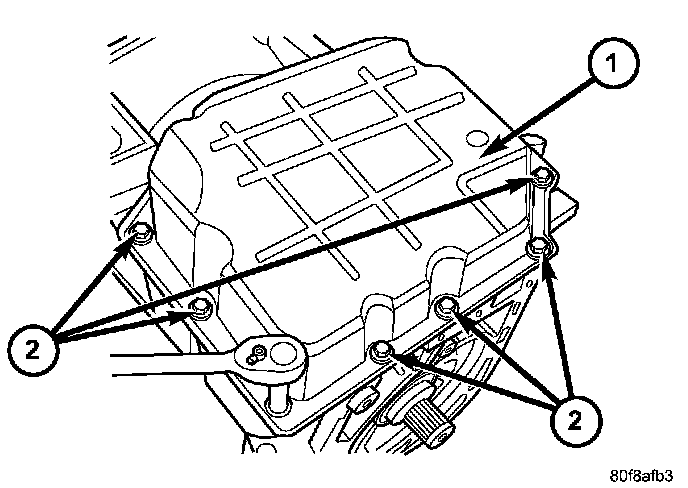 1
2
2
80f8afb3