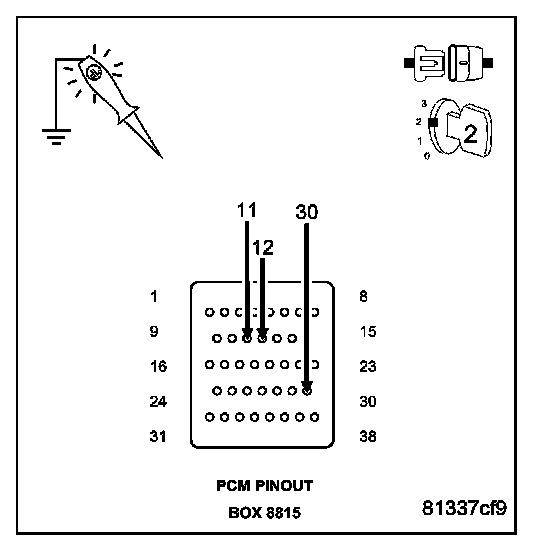 3
2
1
0
2

11
30
12

1
8
9
15
16
23
24
30
31
38

PCM PINOUT
BOX 8815

81337cf9