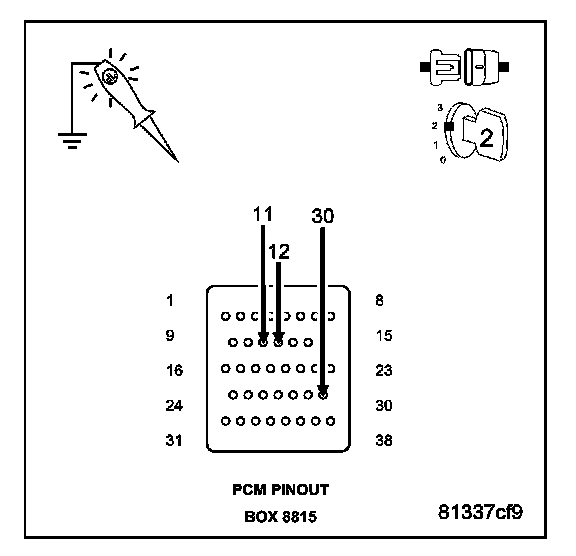 3
2
1
0
2

11
30
12

1
8
9
15
16
23
24
30
31
38

PCM PINOUT
BOX 8815

81337cf9