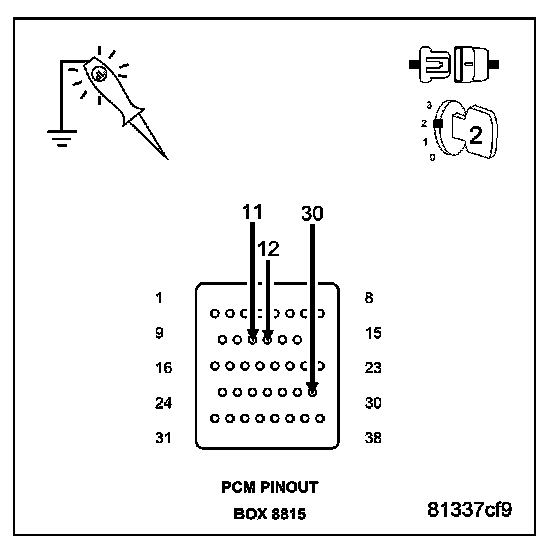 3
2
1
0
2

11
30
12

1
8
9
15
16
23
24
30
31
38

PCM PINOUT
BOX 8815

81337cf9