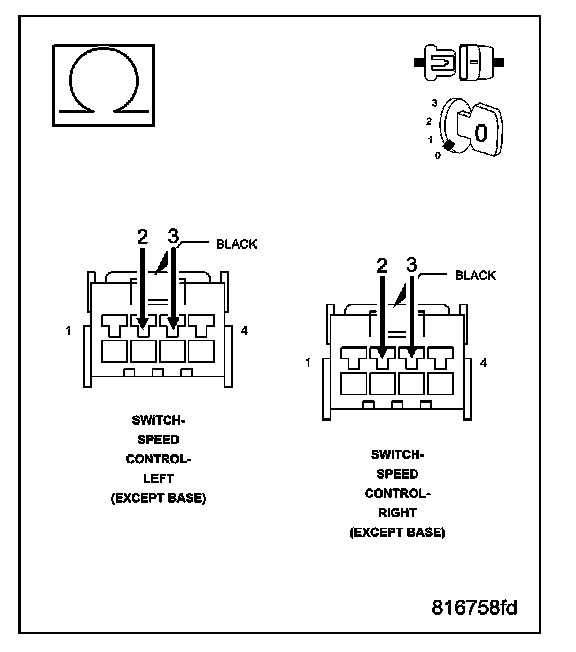 Ω

3
2
1
0
0

2 3 BLACK

1 4

SWITCH-
SPEED
CONTROL-
LEFT
(EXCEPT BASE)

2 3 BLACK

1 4

SWITCH-
SPEED
CONTROL-
RIGHT
(EXCEPT BASE)

816758fd