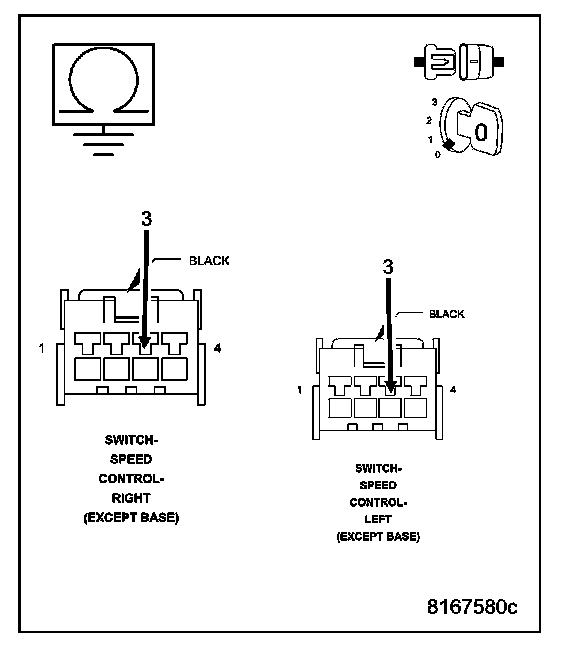 3
2
1
0
0

3
BLACK
1
4

SWITCH-SPEED CONTROL-RIGHT (EXCEPT BASE)

3
BLACK
1
4

SWITCH-SPEED CONTROL-LEFT (EXCEPT BASE)

8167580c