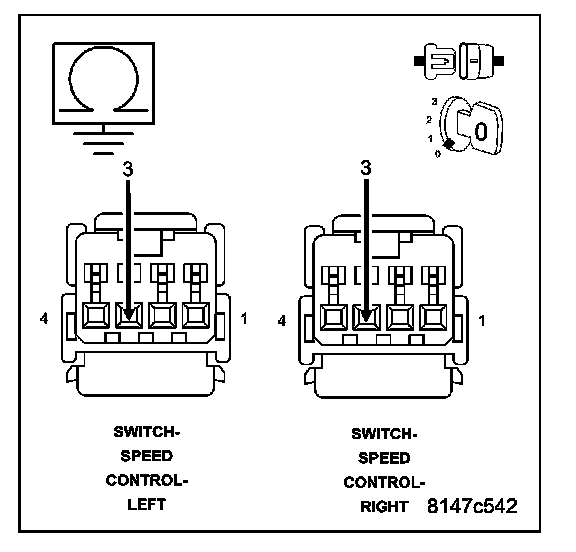 3
2
1
0
0

3
4
1

3
4
1

SWITCH-
SPEED
CONTROL-
LEFT

SWITCH-
SPEED
CONTROL-
RIGHT

8147c542