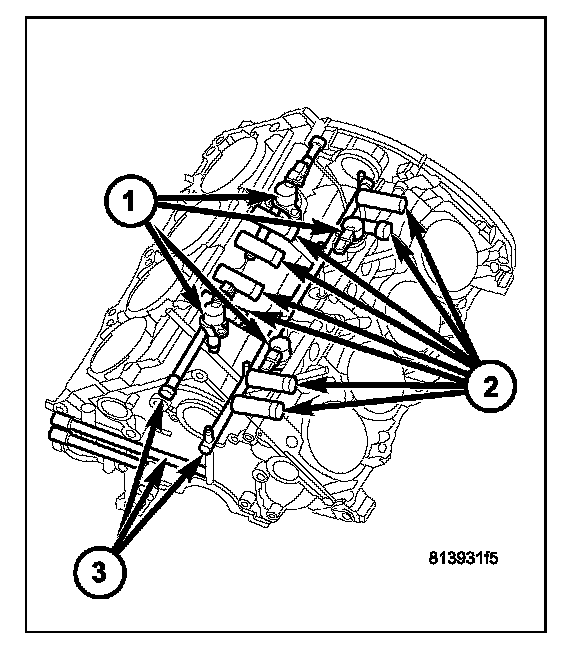 1
2
3
813931f5