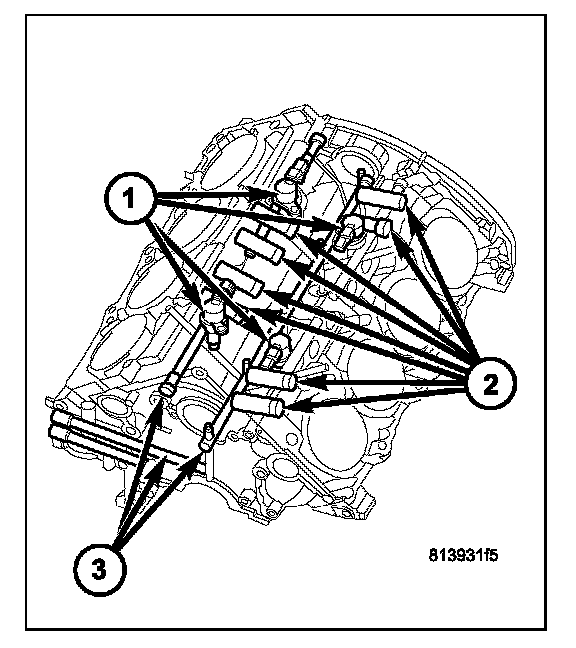 1
2
3
813931f5