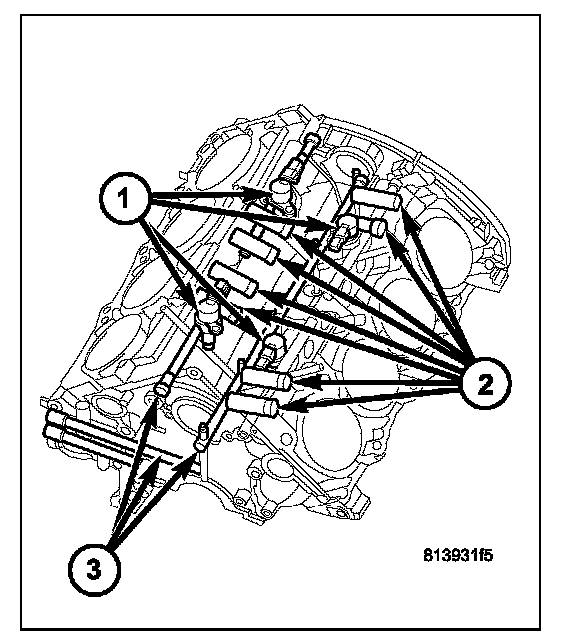 1
2
3
813931f5