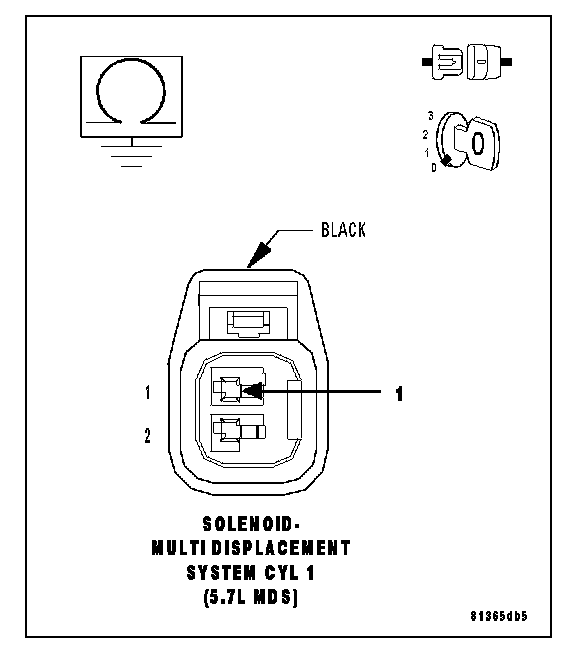 3
2
1
0

BLACK

1
2
1

SOLENOID-
MULTI DISPLACEMENT
SYSTEM CYL 1
(5.7L MDS)

81365db5