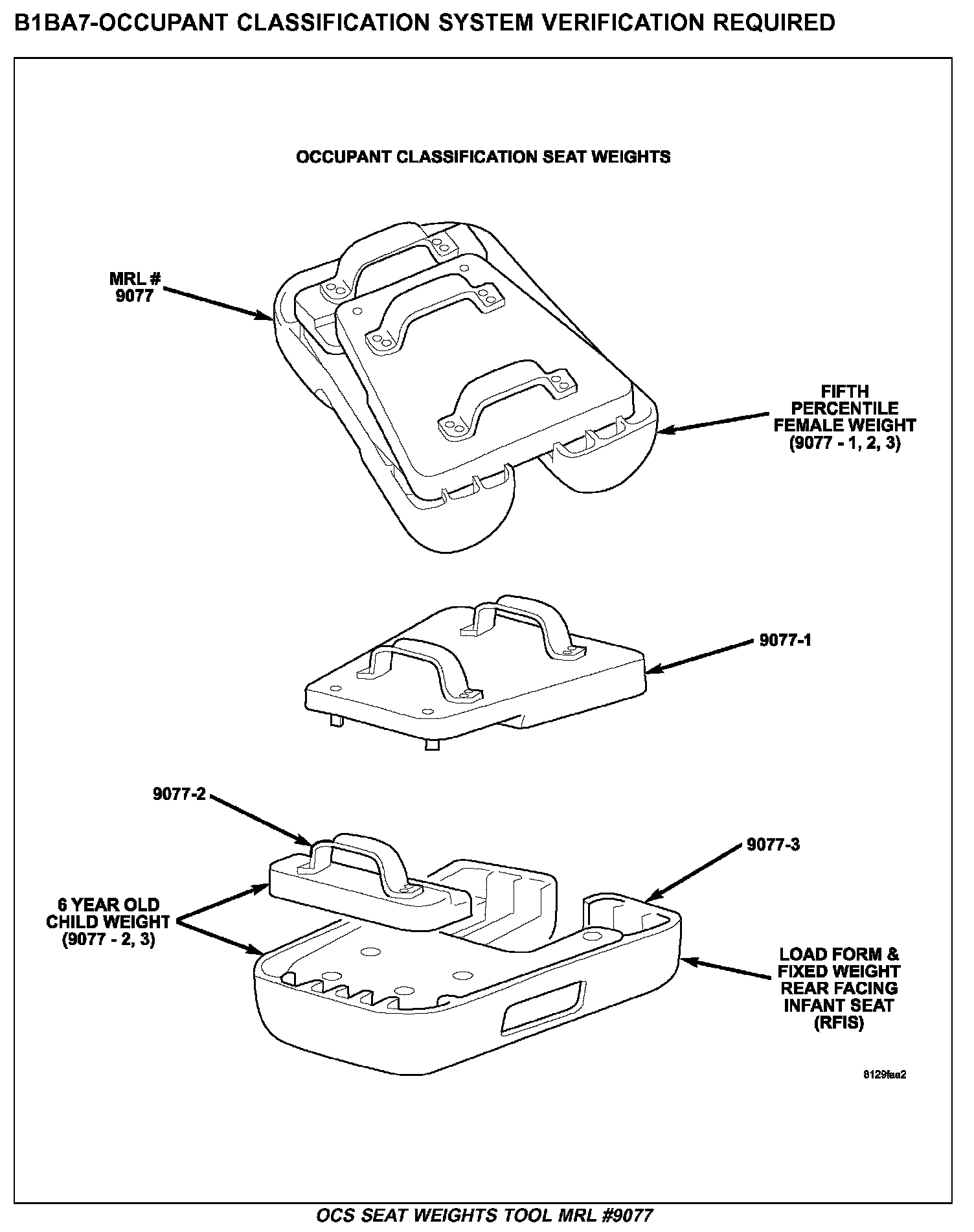 B1BA7-OCCUPANT CLASSIFICATION SYSTEM VERIFICATION REQUIRED

OCCUPANT CLASSIFICATION SEAT WEIGHTS

MRL # 9077

FIFTH PERCENTILE FEMALE WEIGHT (9077 - 1, 2, 3)

9077-1

9077-2

9077-3

6 YEAR OLD CHILD WEIGHT (9077 - 2, 3)

LOAD FORM & FIXED WEIGHT REAR FACING INFANT SEAT (RFIS)

8129faa2

OCS SEAT WEIGHTS TOOL MRL #9077