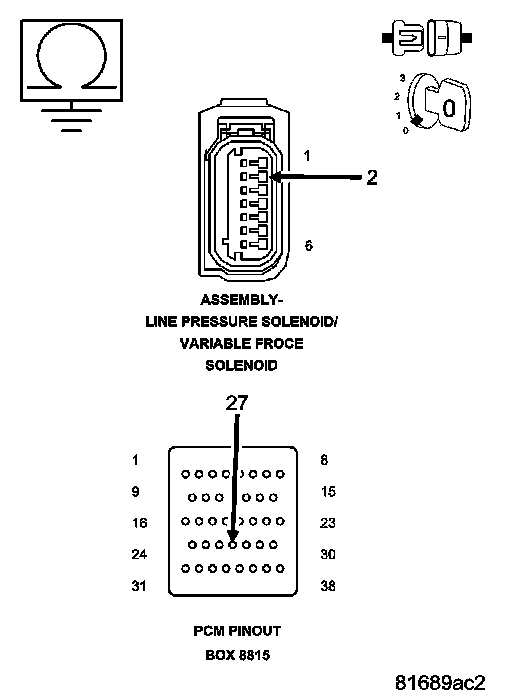 3
2
1
0
0

1
2
6

ASSEMBLY-
LINE PRESSURE SOLENOID/
VARIABLE FROCE
SOLENOID

27

1
8
9
15
16
23
24
30
31
38

PCM PINOUT
BOX 8815

81689ac2