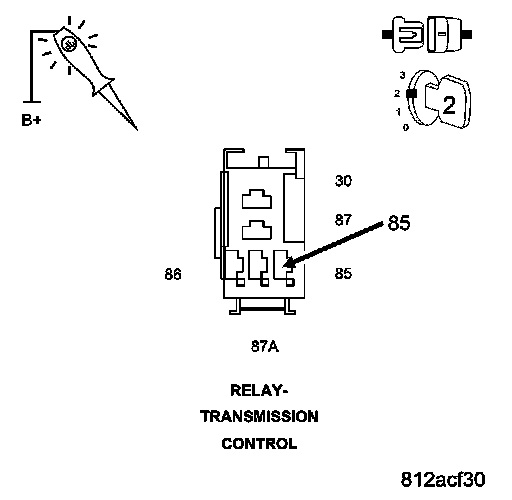 B+

3
2
1
0
2

30
87
85
86
85

87A

RELAY-
TRANSMISSION
CONTROL

812acf30