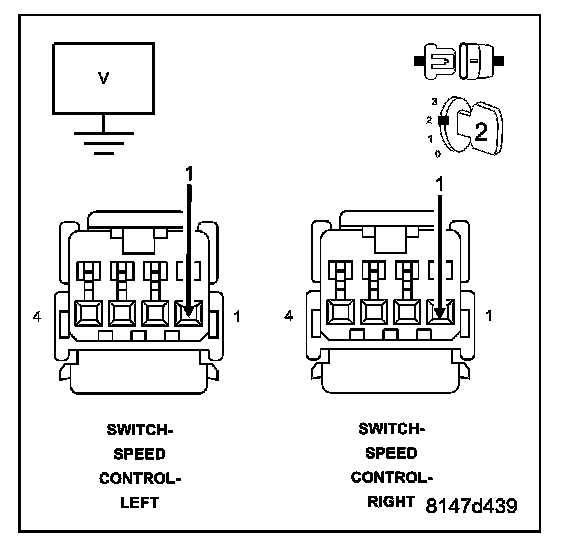 V

3
2
1
0
2

1

4

1

SWITCH-SPEED CONTROL-LEFT

1

4

1

SWITCH-SPEED CONTROL-RIGHT

8147d439