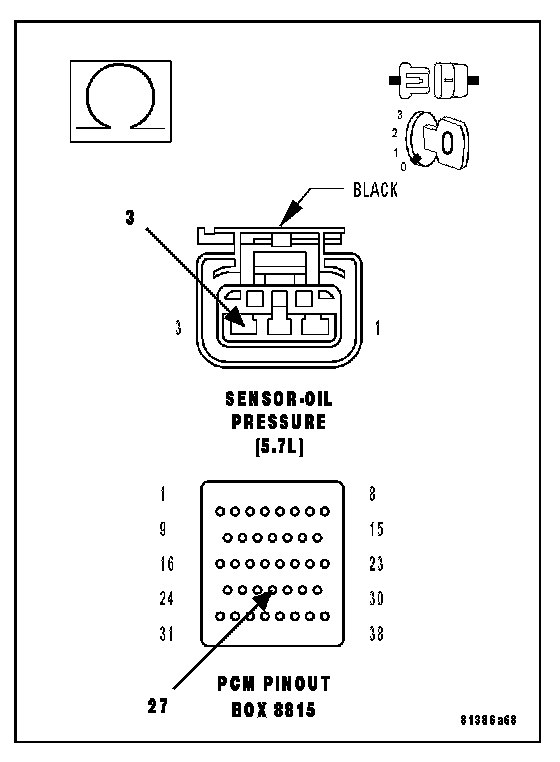 3
2
1
0

BLACK

3

3

1

SENSOR-OIL PRESSURE (5.7L)

1
8
9
15
16
23
24
30
31
38

27

PCM PINOUT BOX 8815

81386a68