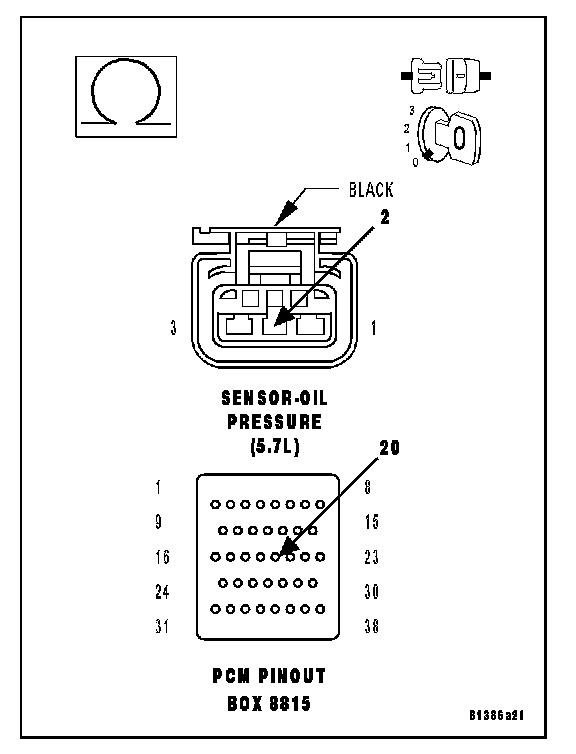 3
2
1
0

BLACK

2

3

1

SENSOR-OIL PRESSURE (5.7L)

20

1
8
9
15
16
23
24
30
31
38

PCM PINOUT BOX 8815

81386a21