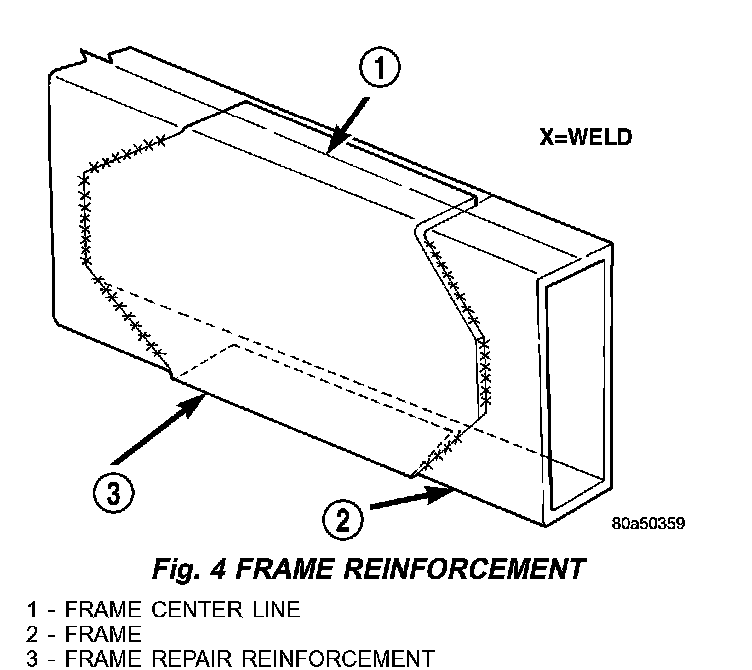 1

X=WELD

3

2

80a50359

Fig. 4 FRAME REINFORCEMENT

1 - FRAME CENTER LINE
2 - FRAME
3 - FRAME REPAIR REINFORCEMENT