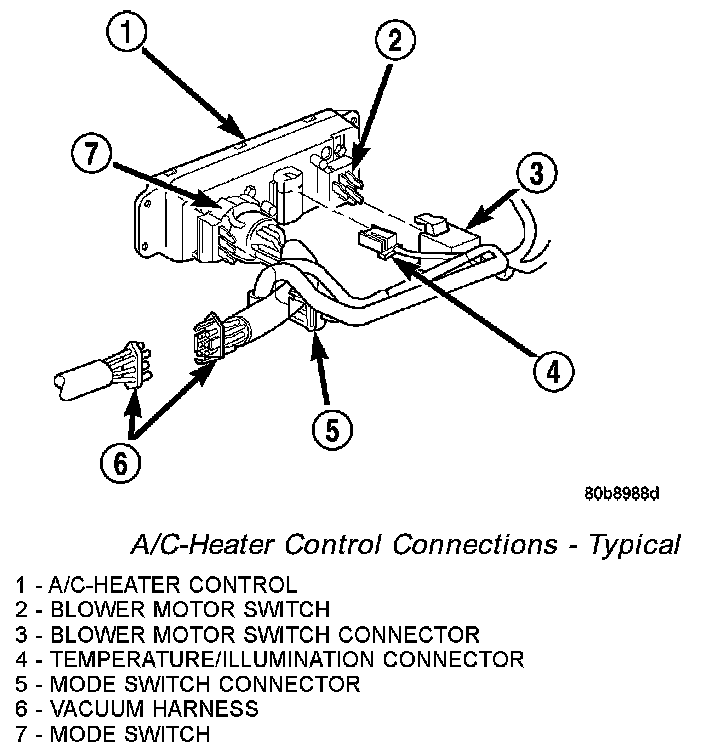 1

2

7

3

4

5

6

80b8988d

A/C-Heater Control Connections - Typical

1 - A/C-HEATER CONTROL
2 - BLOWER MOTOR SWITCH
3 - BLOWER MOTOR SWITCH CONNECTOR
4 - TEMPERATURE/ILLUMINATION CONNECTOR
5 - MODE SWITCH CONNECTOR
6 - VACUUM HARNESS
7 - MODE SWITCH