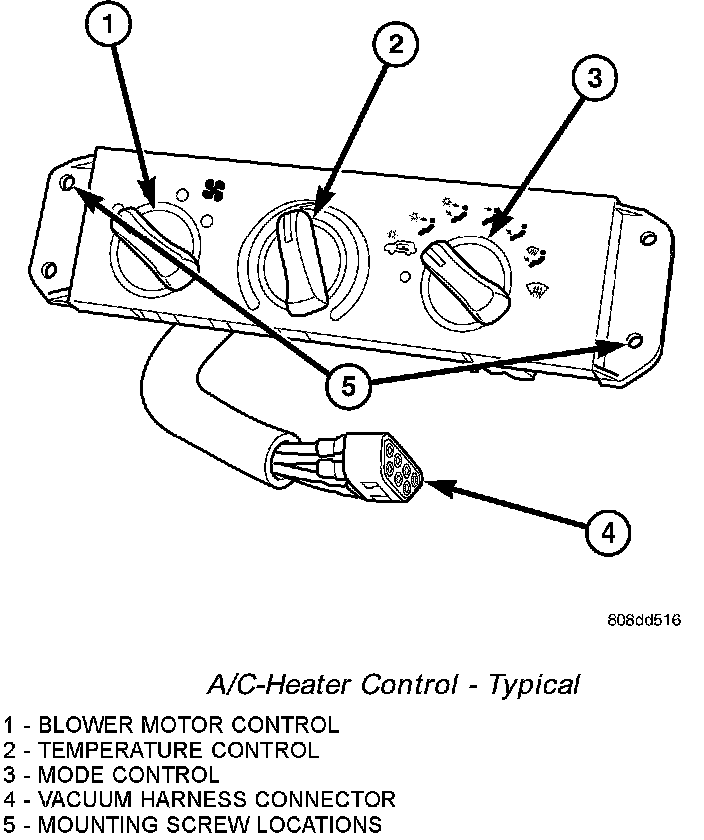 1

2

3

5

4

808dd516

A/C-Heater Control - Typical

1 - BLOWER MOTOR CONTROL
2 - TEMPERATURE CONTROL
3 - MODE CONTROL
4 - VACUUM HARNESS CONNECTOR
5 - MOUNTING SCREW LOCATIONS