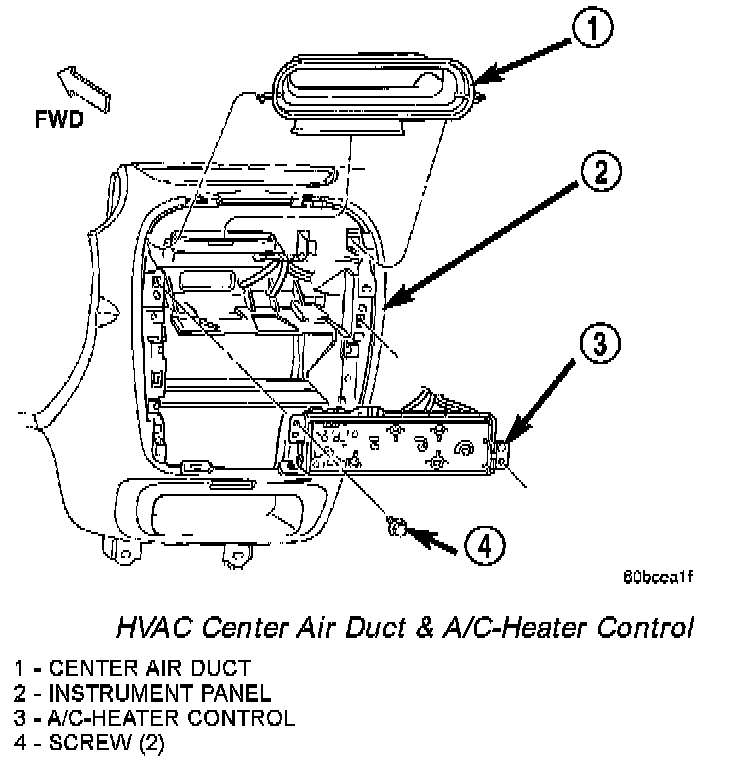 FWD

1

2

3

4

80bcca1f

HVAC Center Air Duct & A/C-Heater Control

1 - CENTER AIR DUCT
2 - INSTRUMENT PANEL
3 - A/C-HEATER CONTROL
4 - SCREW (2)