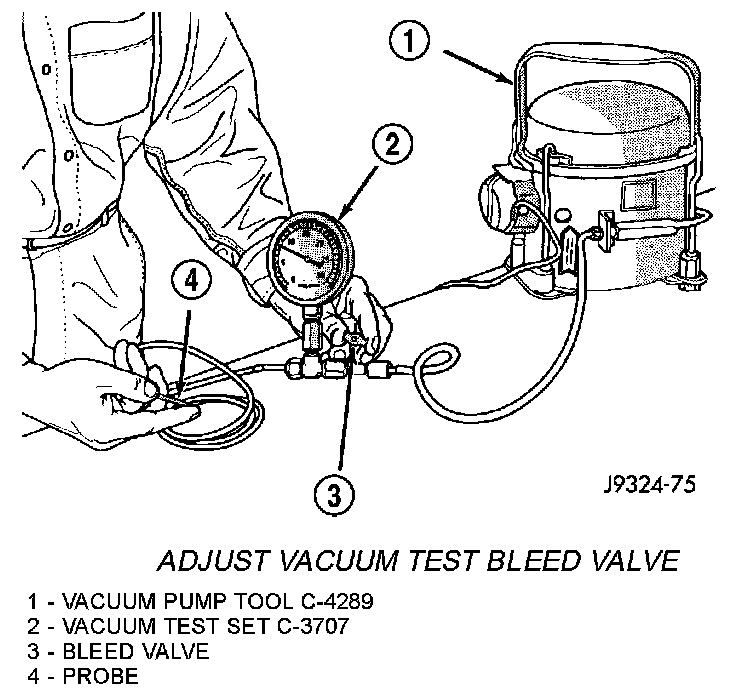 1
2
4
3
J9324-75

ADJUST VACUUM TEST BLEED VALVE

1 - VACUUM PUMP TOOL C-4289
2 - VACUUM TEST SET C-3707
3 - BLEED VALVE
4 - PROBE