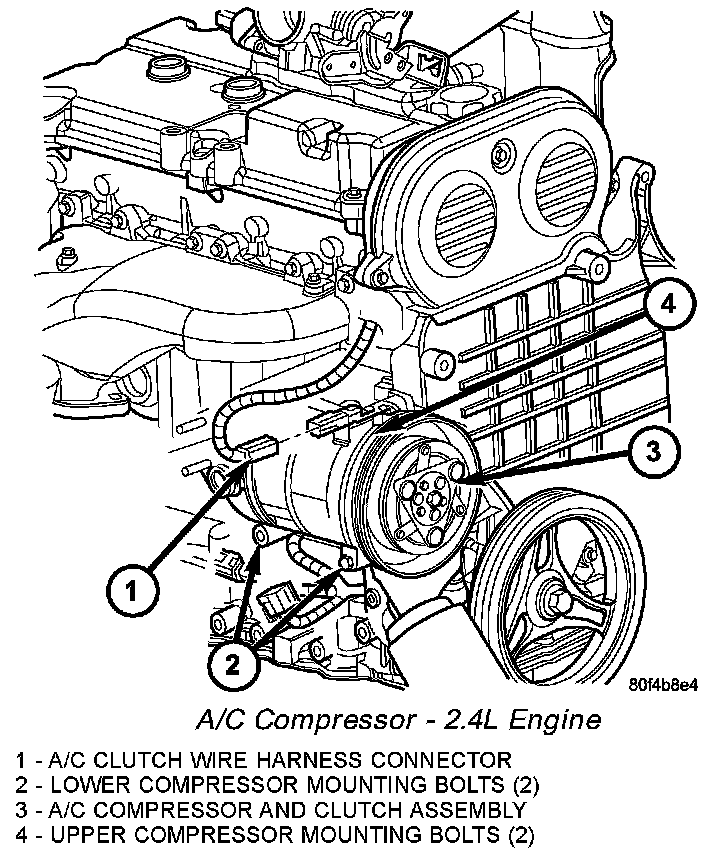 4

3

1

2

80f4b8e4

A/C Compressor - 2.4L Engine

1 - A/C CLUTCH WIRE HARNESS CONNECTOR
2 - LOWER COMPRESSOR MOUNTING BOLTS (2)
3 - A/C COMPRESSOR AND CLUTCH ASSEMBLY
4 - UPPER COMPRESSOR MOUNTING BOLTS (2)