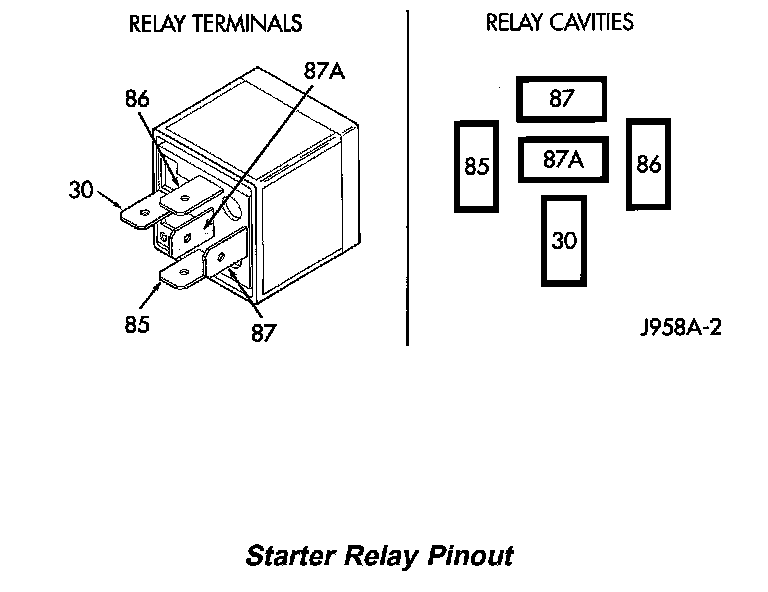 RELAY TERMINALS

87A
86
30
85
87

RELAY CAVITIES

87
85
87A
86
30

J958A-2

Starter Relay Pinout