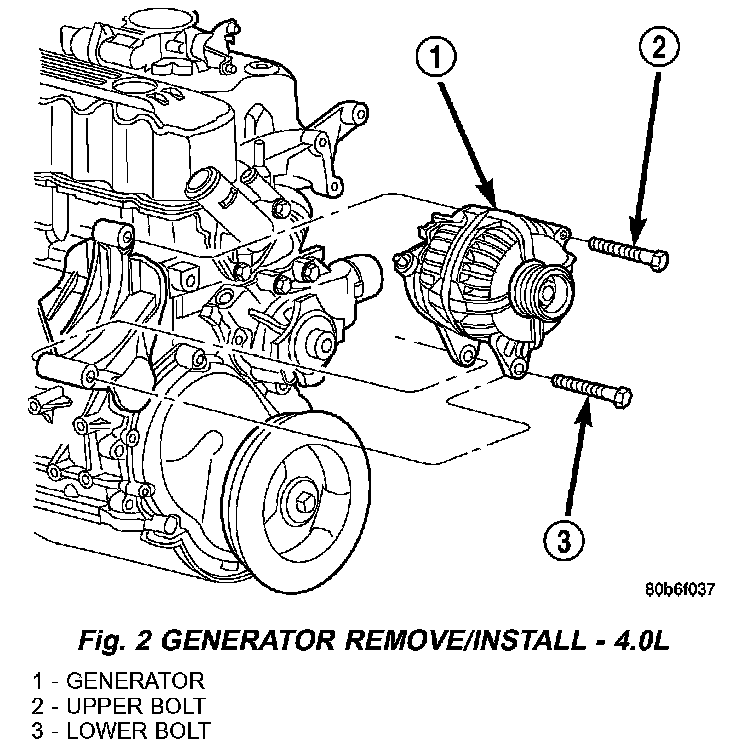 1
2
3
80b6f037

Fig. 2 GENERATOR REMOVE/INSTALL - 4.0L

1 - GENERATOR
2 - UPPER BOLT
3 - LOWER BOLT