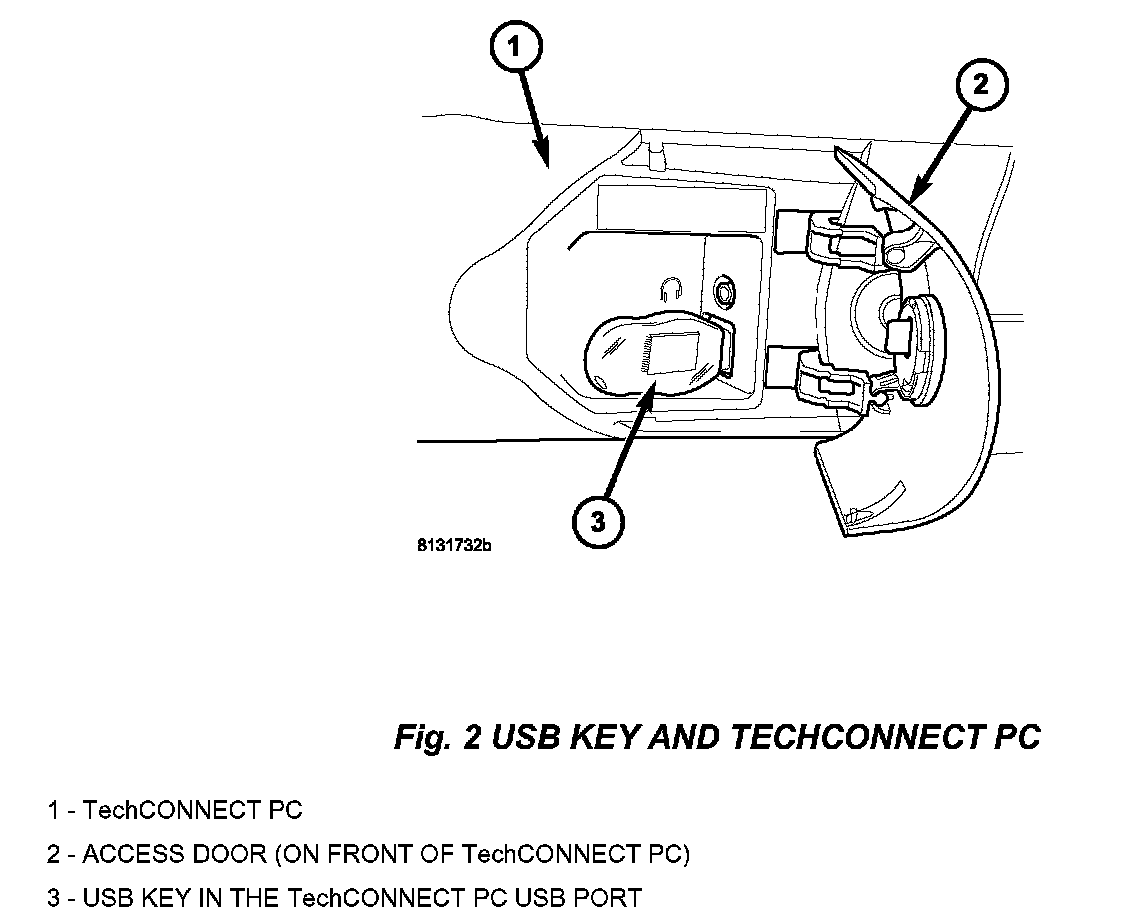 1

2

3

8131732b

Fig. 2 USB KEY AND TECHCONNECT PC

1 - TechCONNECT PC

2 - ACCESS DOOR (ON FRONT OF TechCONNECT PC)

3 - USB KEY IN THE TechCONNECT PC USB PORT