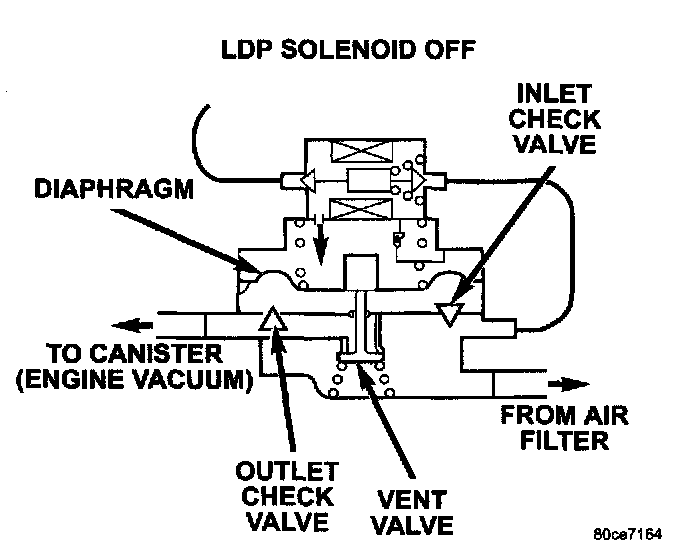 LDP SOLENOID OFF

INLET CHECK VALVE

DIAPHRAGM

TO CANISTER (ENGINE VACUUM)

FROM AIR FILTER

OUTLET CHECK VALVE

VENT VALVE

80ce7164