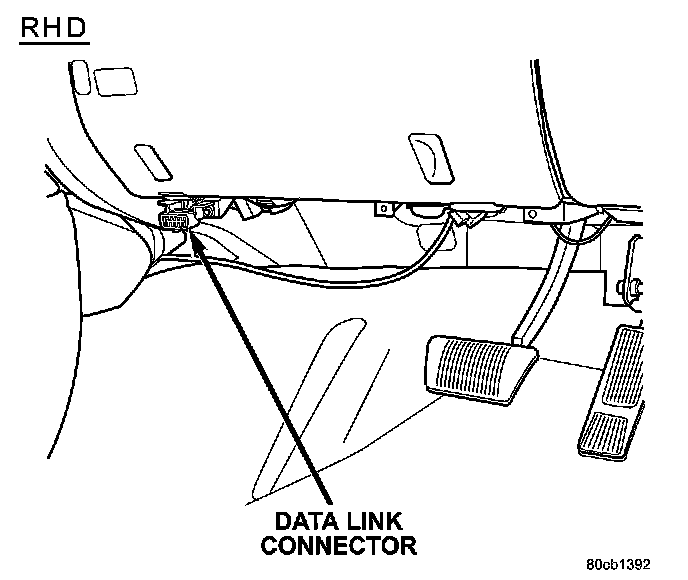 RHD

DATA LINK CONNECTOR

80cb1392