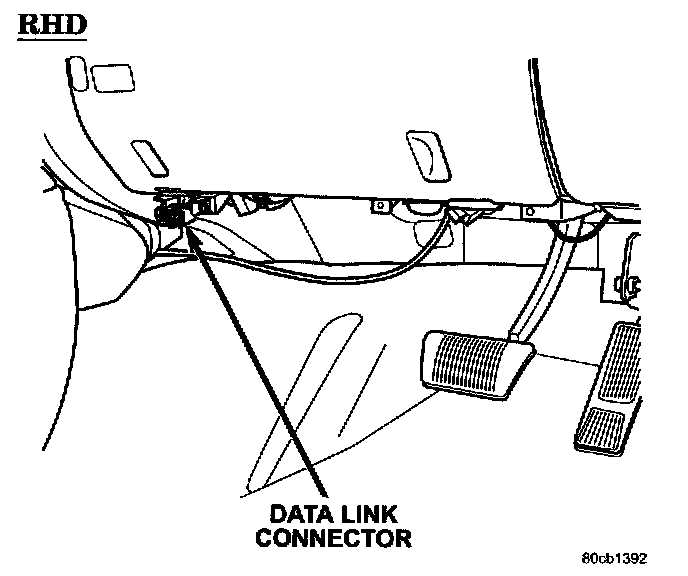 RHD

DATA LINK CONNECTOR

80cb1392