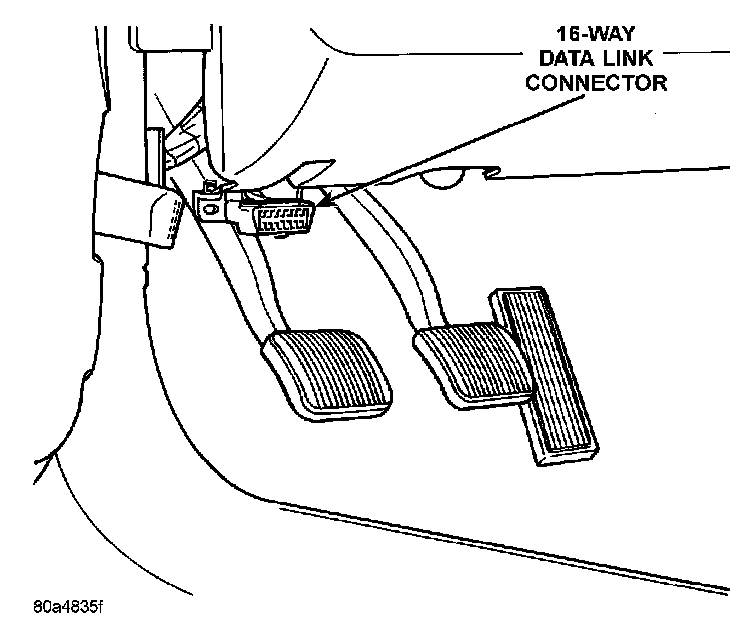 16-WAY
DATA LINK
CONNECTOR

80a4835f