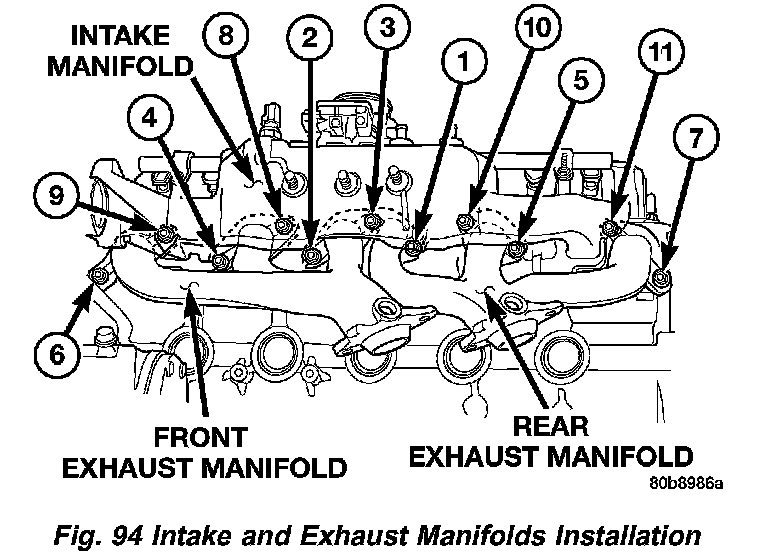 INTAKE MANIFOLD
8
2
3
10
1
5
11
4
7
9
6
FRONT EXHAUST MANIFOLD
REAR EXHAUST MANIFOLD
80b8986a

Fig. 94 Intake and Exhaust Manifolds Installation