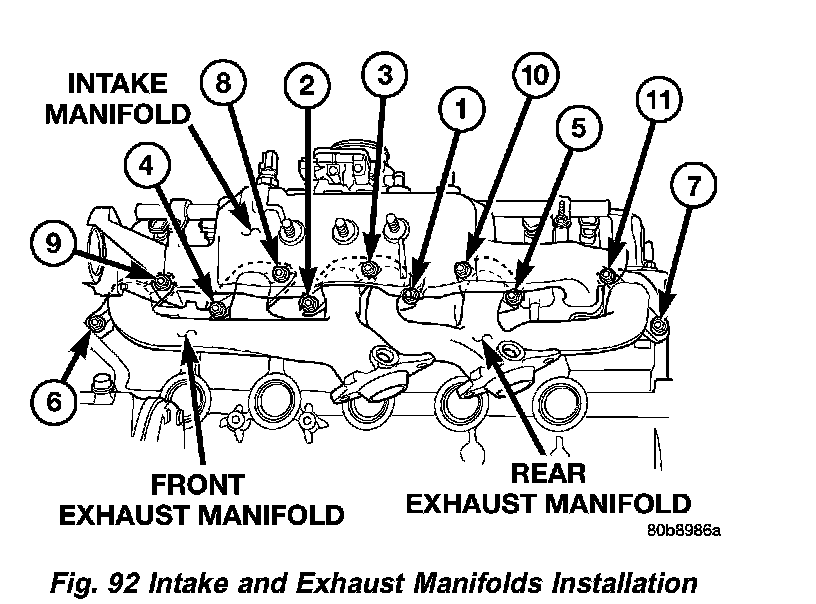 INTAKE MANIFOLD

8

2

3

10

1

5

11

4

7

9

6

FRONT EXHAUST MANIFOLD

REAR EXHAUST MANIFOLD

80b8986a

Fig. 92 Intake and Exhaust Manifolds Installation