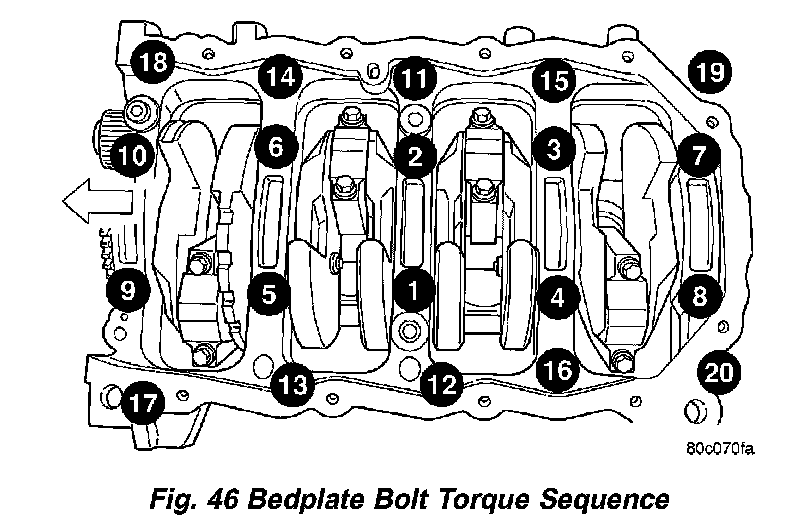 18
14
11
15
19
10
6
2
3
7
9
5
1
4
8
17
13
12
16
20
80c070fa
Fig. 46 Bedplate Bolt Torque Sequence