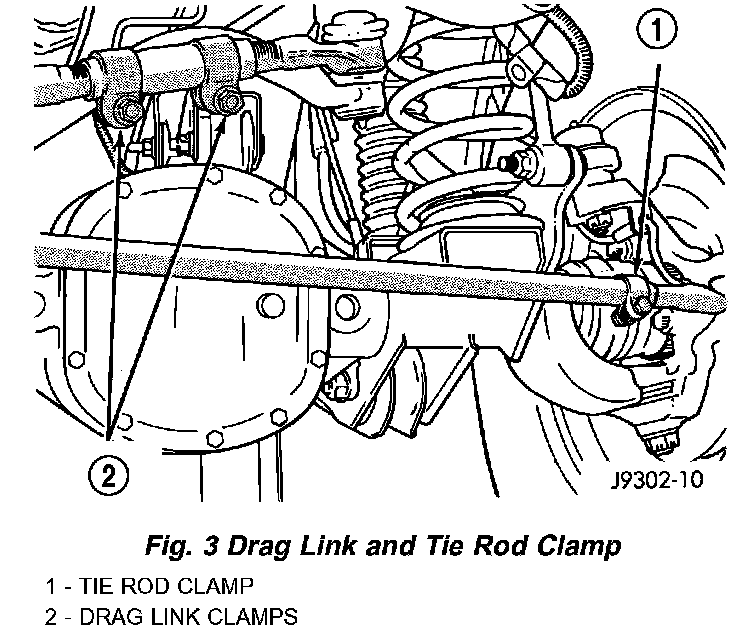 1
2
J9302-10

Fig. 3 Drag Link and Tie Rod Clamp

1 - TIE ROD CLAMP
2 - DRAG LINK CLAMPS