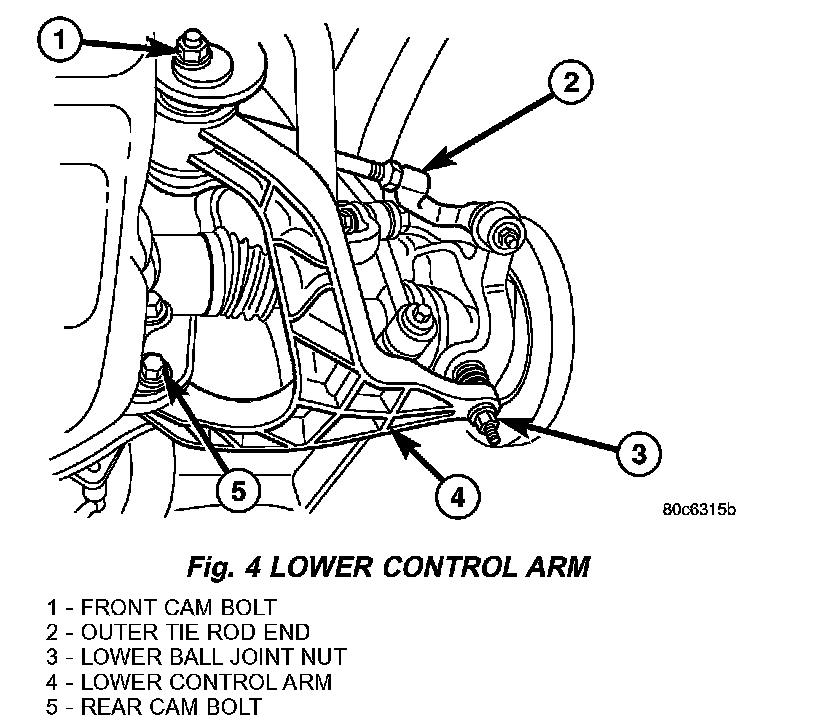 1
2
3
4
5
80c6315b

Fig. 4 LOWER CONTROL ARM

1 - FRONT CAM BOLT
2 - OUTER TIE ROD END
3 - LOWER BALL JOINT NUT
4 - LOWER CONTROL ARM
5 - REAR CAM BOLT