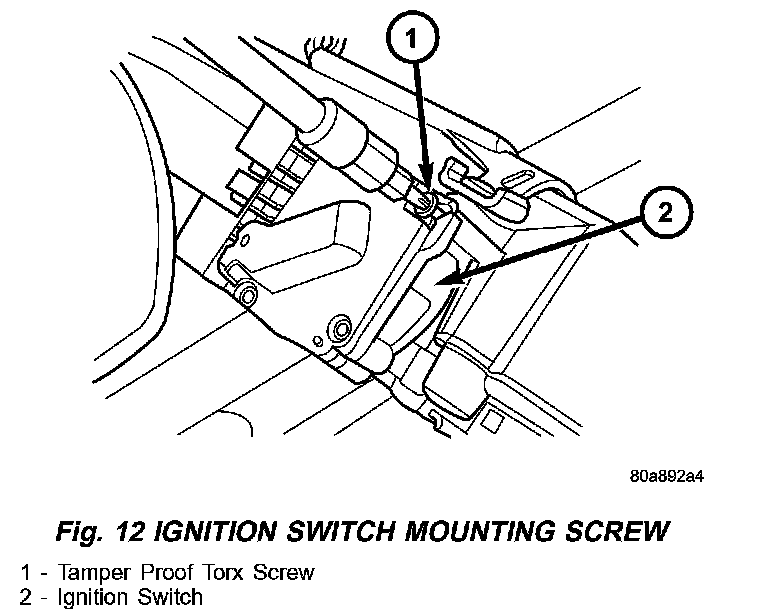 1

2

80a892a4

Fig. 12 IGNITION SWITCH MOUNTING SCREW

1 - Tamper Proof Torx Screw
2 - Ignition Switch