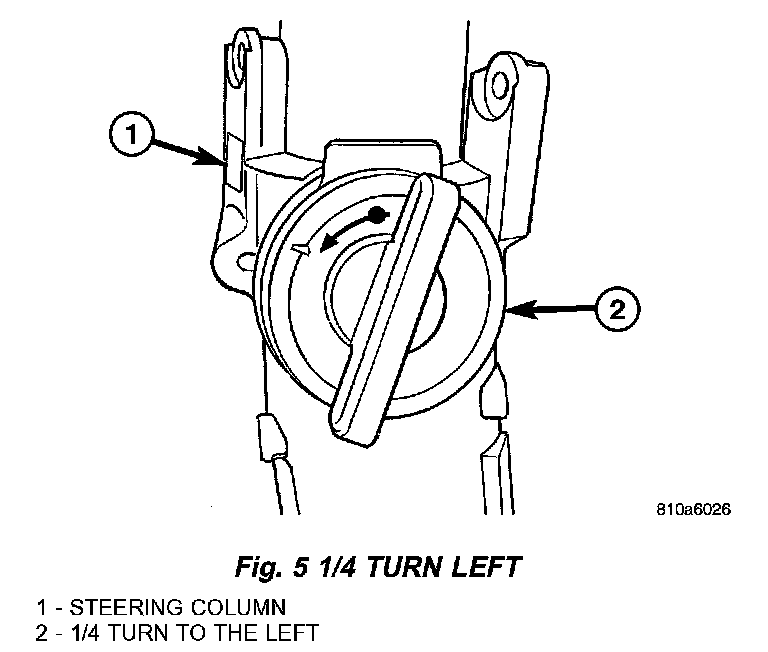 1

2

810a6026

Fig. 5 1/4 TURN LEFT

1 - STEERING COLUMN
2 - 1/4 TURN TO THE LEFT