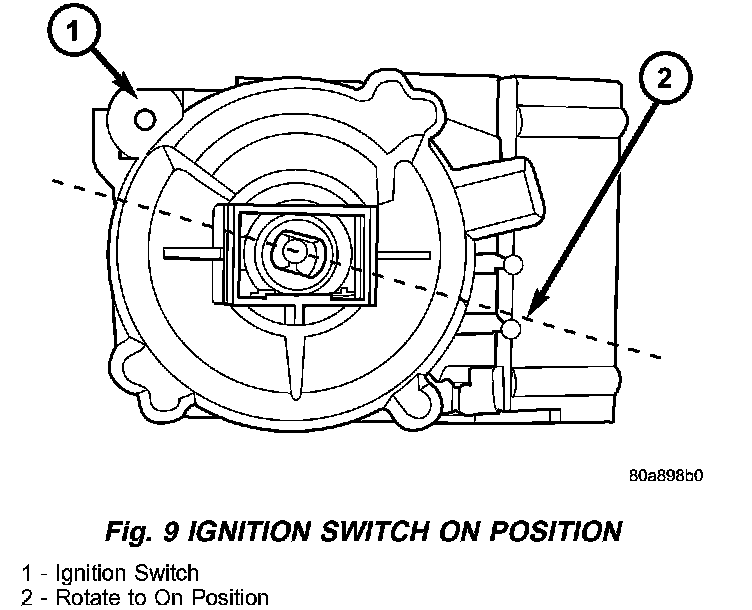 1

2

80a898b0

Fig. 9 IGNITION SWITCH ON POSITION

1 - Ignition Switch
2 - Rotate to On Position