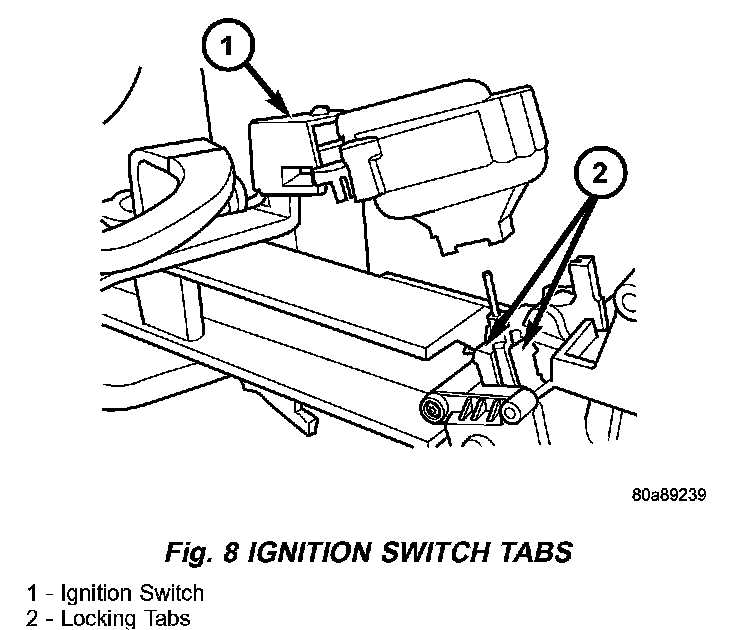 1

2

80a89239

Fig. 8 IGNITION SWITCH TABS

1 - Ignition Switch
2 - Locking Tabs